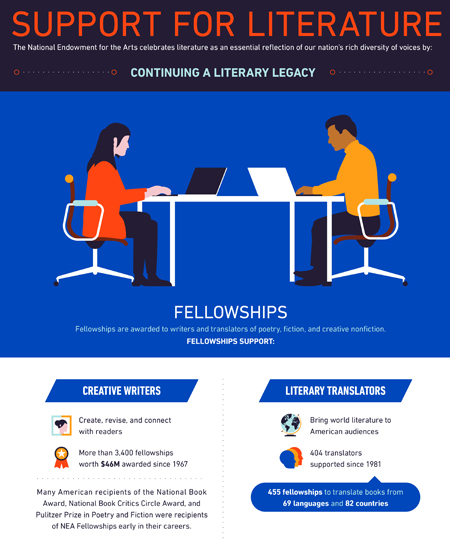 SUPPORT FOR LITERATURE

The National Endowment for the Arts celebrates literature as an essential reflection of our nation's rich diversity of voices by:

CONTINUING A LITERARY LEGACY

FELLOWSHIPS

Fellowships are awarded to writers and translators of poetry, fiction, and creative nonfiction.

FELLOWSHIPS SUPPORT:

CREATIVE WRITERS

Create, revise, and connect with readers

More than 3,400 fellowships worth $46M awarded since 1967

Many American recipients of the National Book Award, National Book Critics Circle Award, and Pulitzer Prize in Poetry and Fiction were recipients of NEA Fellowships early in their careers.

LITERARY TRANSLATORS

Bring world literature to American audiences

404 translators supported since 1981

455 fellowships to translate books from 69 languages and 82 countries