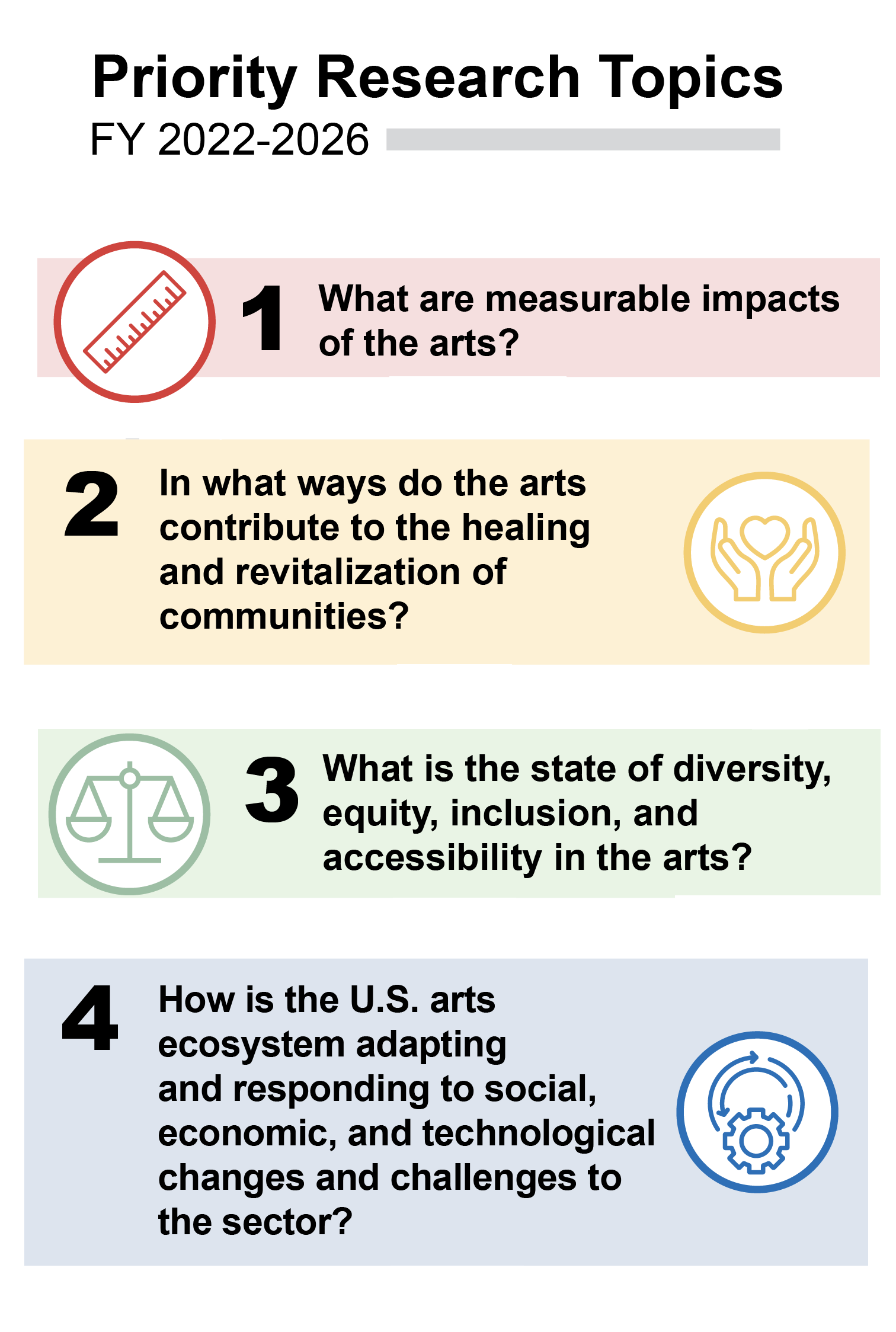 Priority Research Topics
FY 2022-2026

1 What are measurable impacts of the arts?

2 In what ways do the arts contribute to the healing and revitalization of communities?

3 What is the state of diversity, equity, inclusion, and accessibility in the arts?

4 How is the U.S. arts ecosystem adapting and responding to social, economic, and technological changes and challenges to the sector?