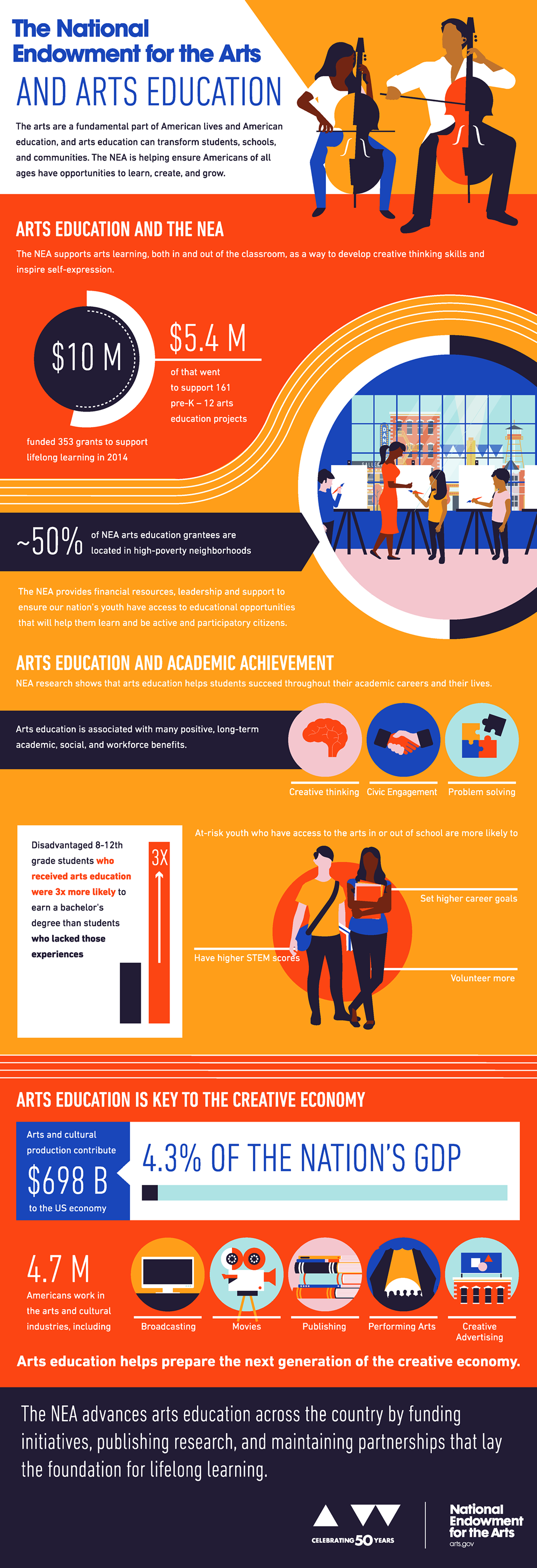 The National Endowment for the Arts
AND ARTS EDUCATION

The arts are a fundamental part of American lives and American education, and arts education can transform students, schools, and communities. The NEA is helping ensure Americans of all ages have opportunities to learn, create, and grow.

ARTS EDUCATION AND THE NEA

The NEA supports arts learning, both in and out of the classroom, as a way to develop creative thinking skills and inspire self-expression.

$10 M

funded 353 grants to support lifelong learning in 2014

$5.4 M

of that went to support 161 pre-K – 12 arts education projects

~50%

of NEA arts education grantees are located in high-poverty neighborhoods

The NEA provides financial resources, leadership and support to ensure our nation's youth have access to educational opportunities that will help them learn and be active and participatory citizens.

ARTS EDUCATION AND ACADEMIC ACHIEVEMENT

NEA research shows that arts education helps students succeed throughout their academic careers and their lives.

Arts education is associated with many positive, long-term academic, social, and workforce benefits.

Creative thinking
Civic Engagement
Problem solving

Disadvantaged 8-12th grade students who received arts education were 3x more likely to earn a bachelor's degree than students who lacked those experiences

3X

At-risk youth who have access to the arts in or out of school are more likely to

Set higher career goals

Have higher STEM scores

Volunteer more

ARTS EDUCATION IS KEY TO THE CREATIVE ECONOMY

Arts and cultural production contribute

$698 B

to the US economy

4.3% OF THE NATION'S GDP

4.7 M

Americans work in the arts and cultural industries, including

Broadcasting
Movies
Publishing
Performing Arts
Creative Advertising

Arts education helps prepare the next generation of the creative economy.

The NEA advances arts education across the country by funding initiatives, publishing research, and maintaining partnerships that lay the foundation for lifelong learning.

CELEBRATING 50 YEARS

National Endowment for the Arts
arts.gov