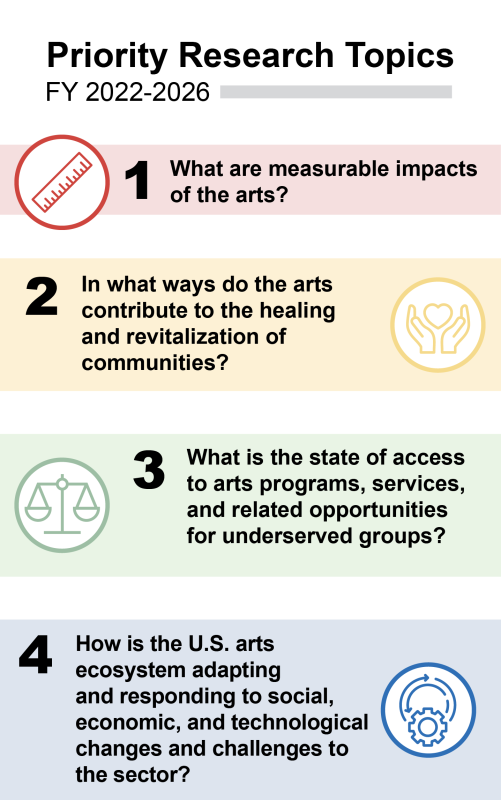 Priority Research Topics
FY 2022-2026

1 What are measurable impacts of the arts?

2 In what ways do the arts contribute to the healing and revitalization of communities?

3 What is the state of access to arts programs, services, and related opportunities for underserved groups?

4 How is the U.S. arts ecosystem adapting and responding to social, economic, and technological changes and challenges to the sector?